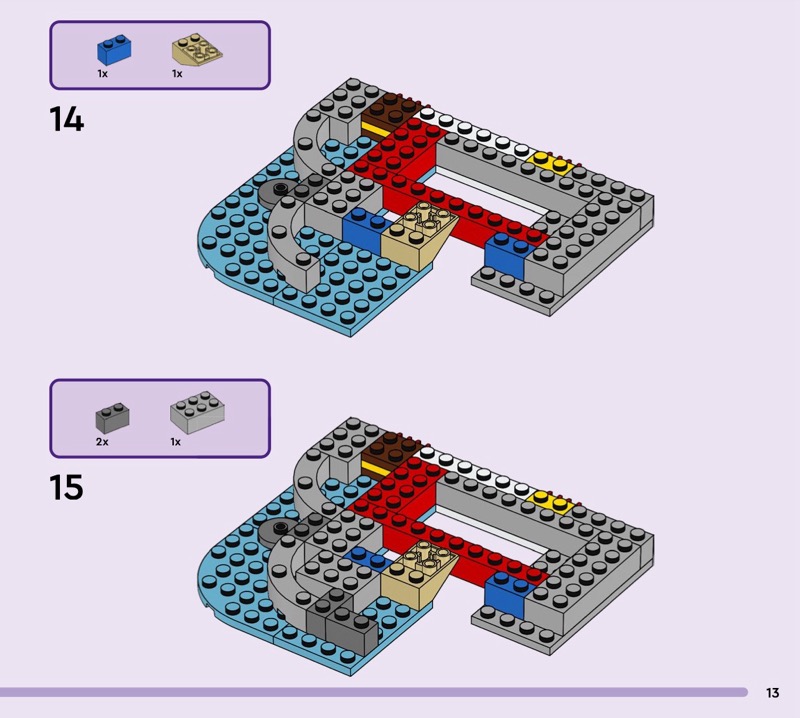 1x 1x

14

2x 1x

15

13