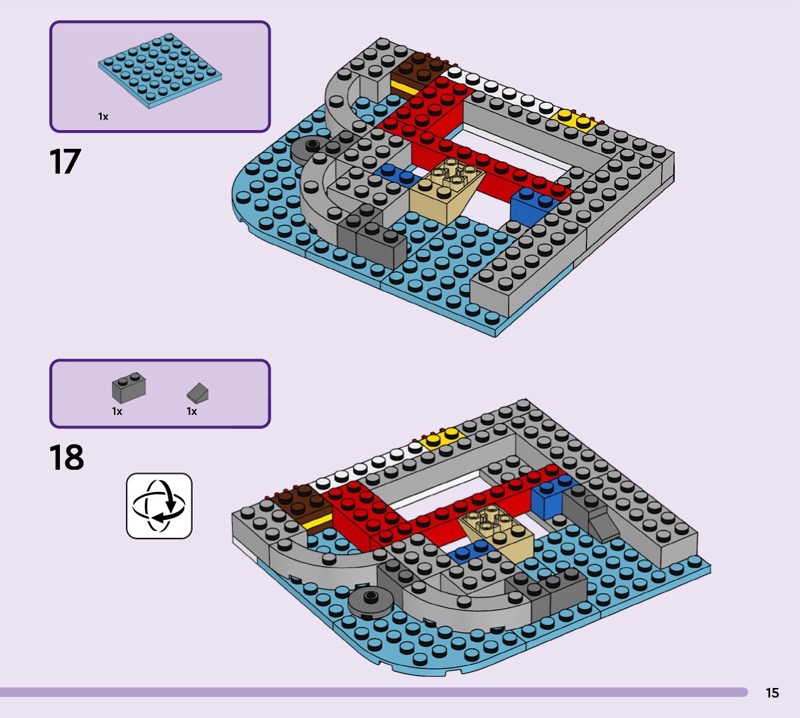 1x

17

1x 1x

18

15