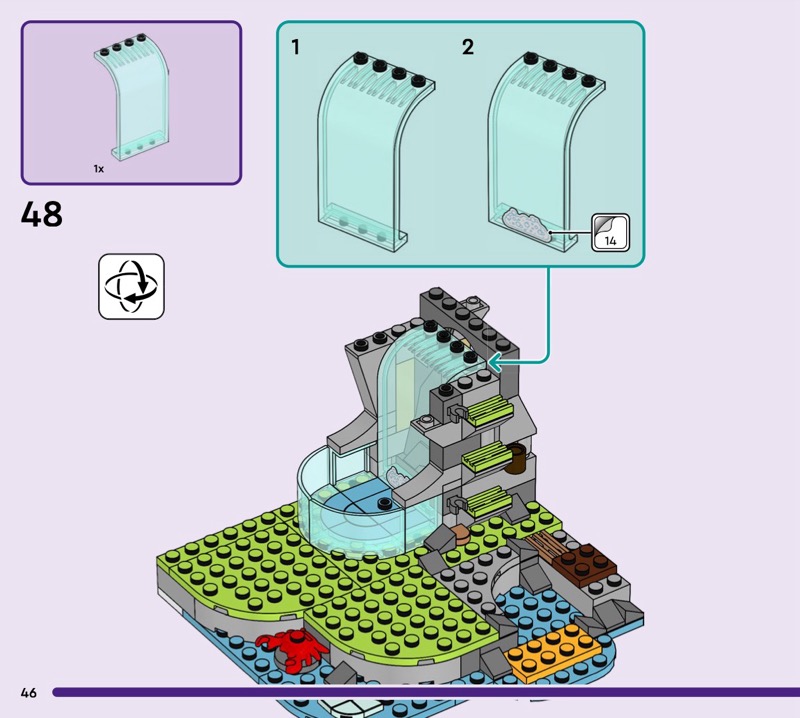 1x

48

1

2

14

46