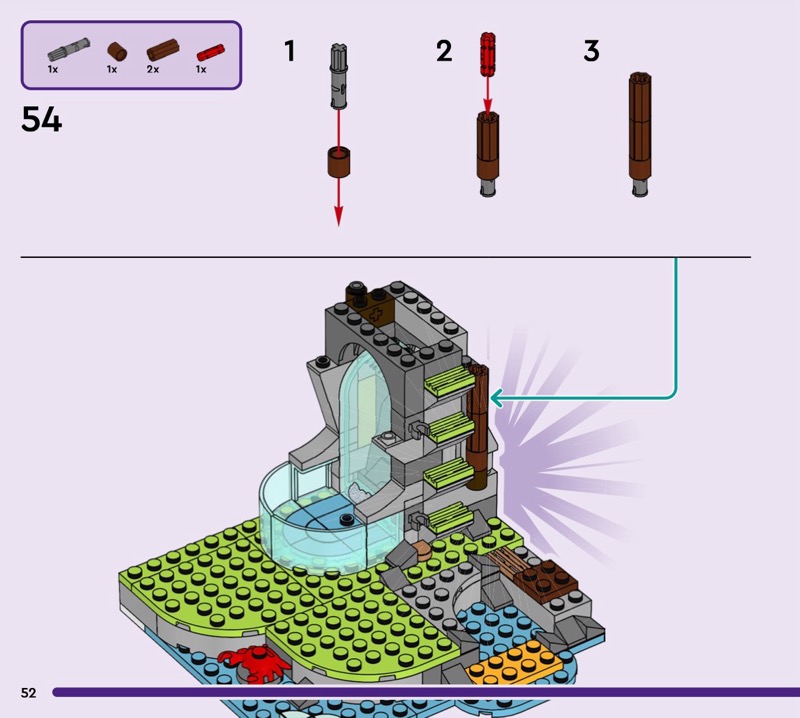 1x 1x 2x 1x

54

1

2

3

52