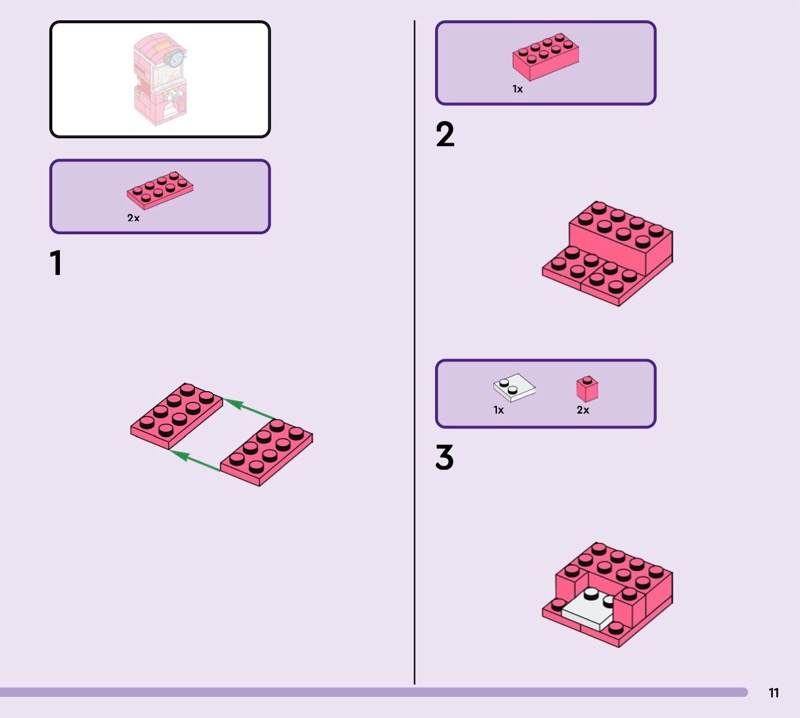 2x

1

1x

2

1x

2x

3

11