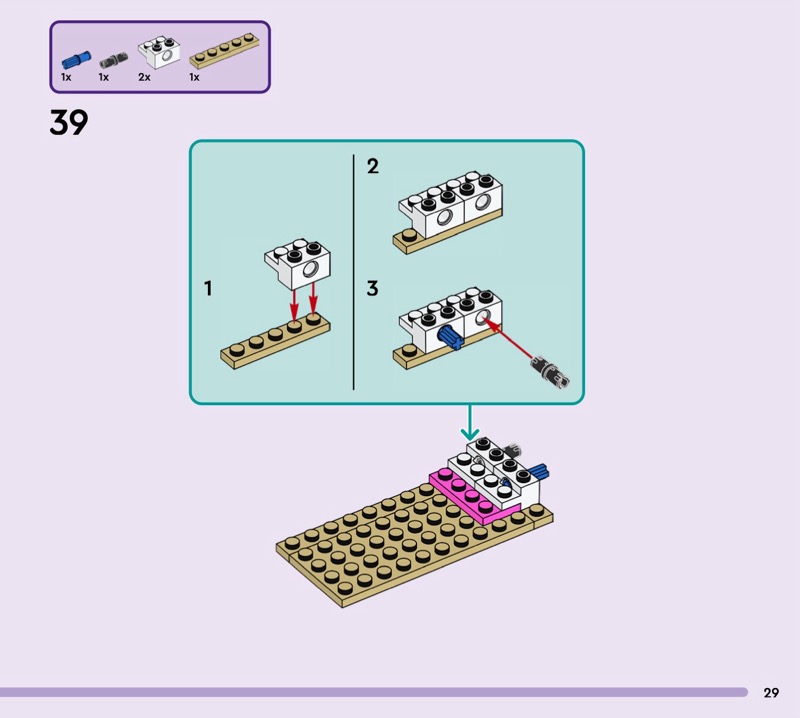 1x 1x 2x 1x

39

1

2

3

29