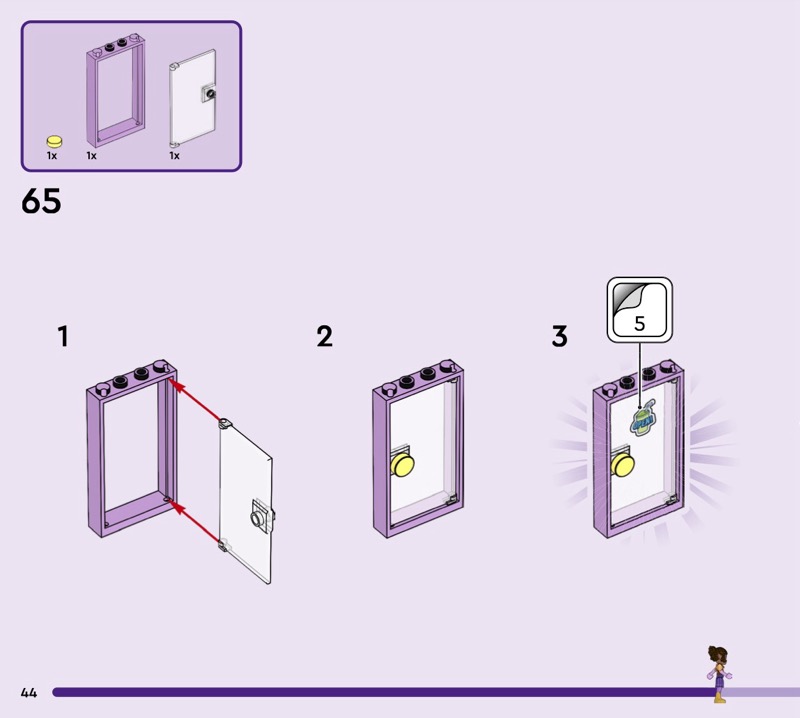 1x
1x
1x

65

1

2

3

5

44