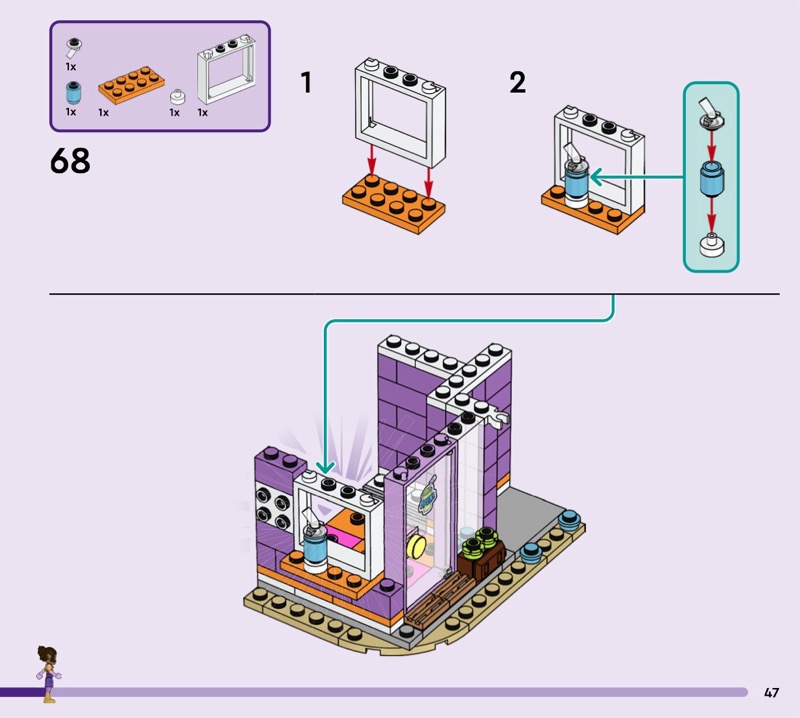 1x
1x
1x
1x
1x

68

1

2

47