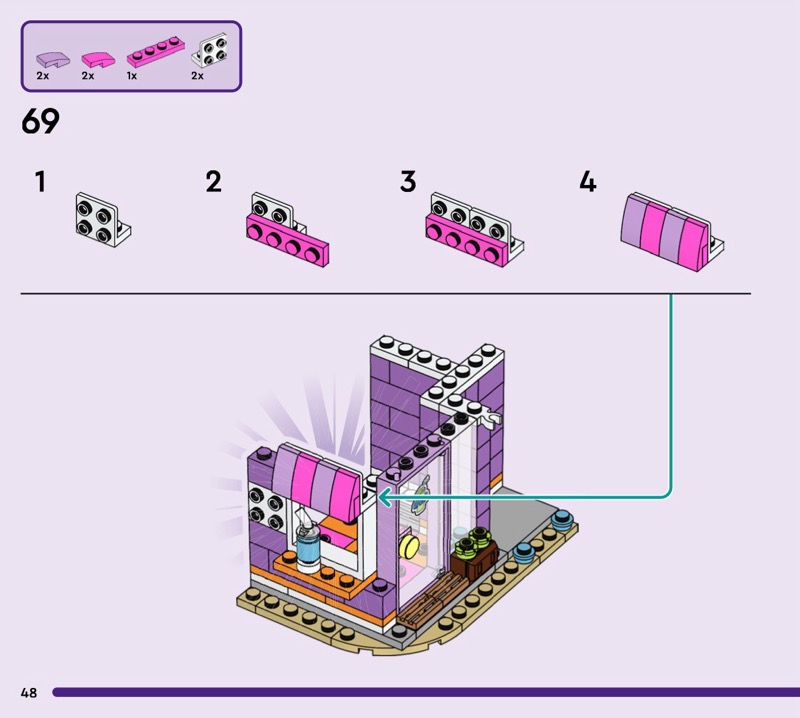 2x 2x 1x 2x

69

1

2

3

4

48