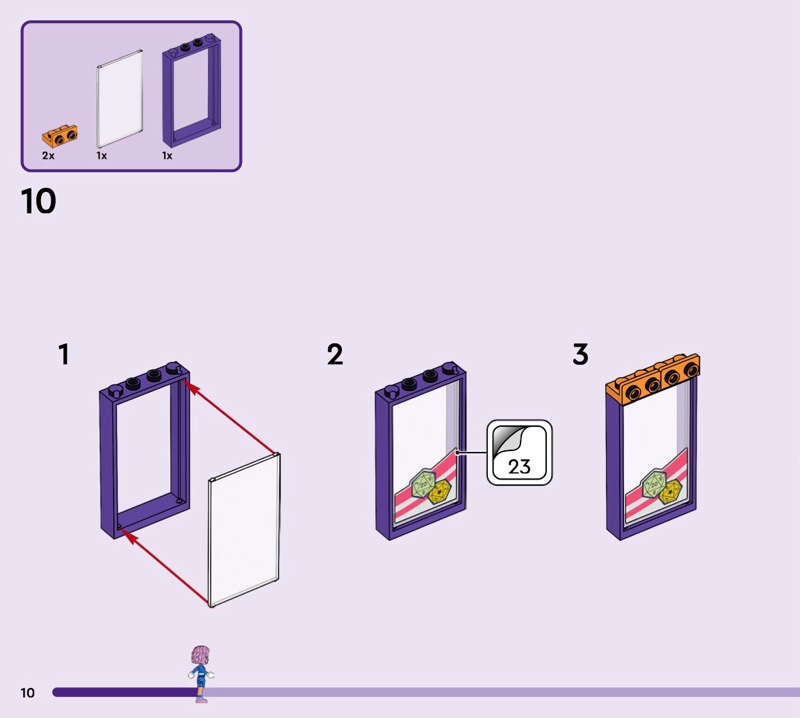 2x
1x
1x

10

1

2

23

3

10