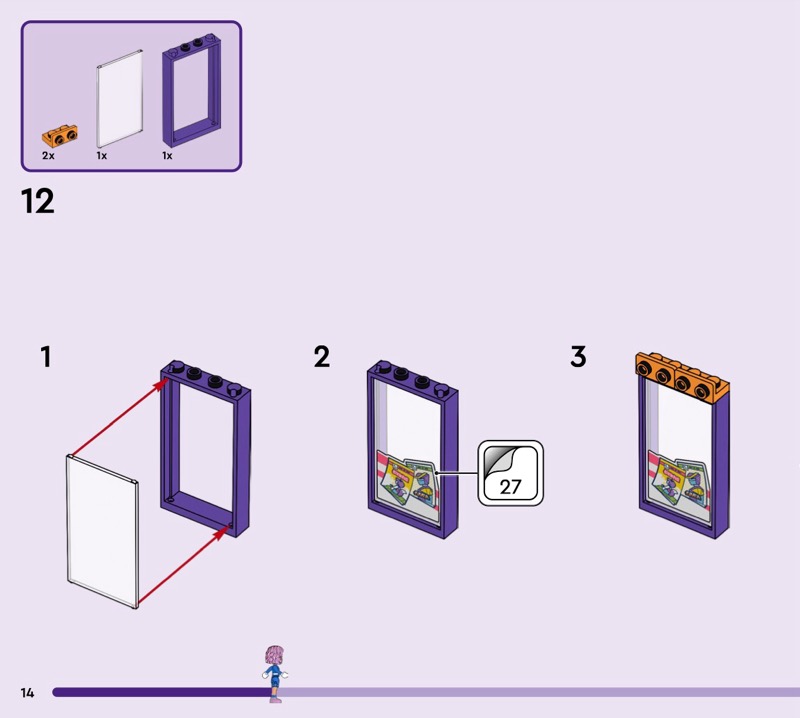 2x
1x
1x

12

1

2

27

3

14