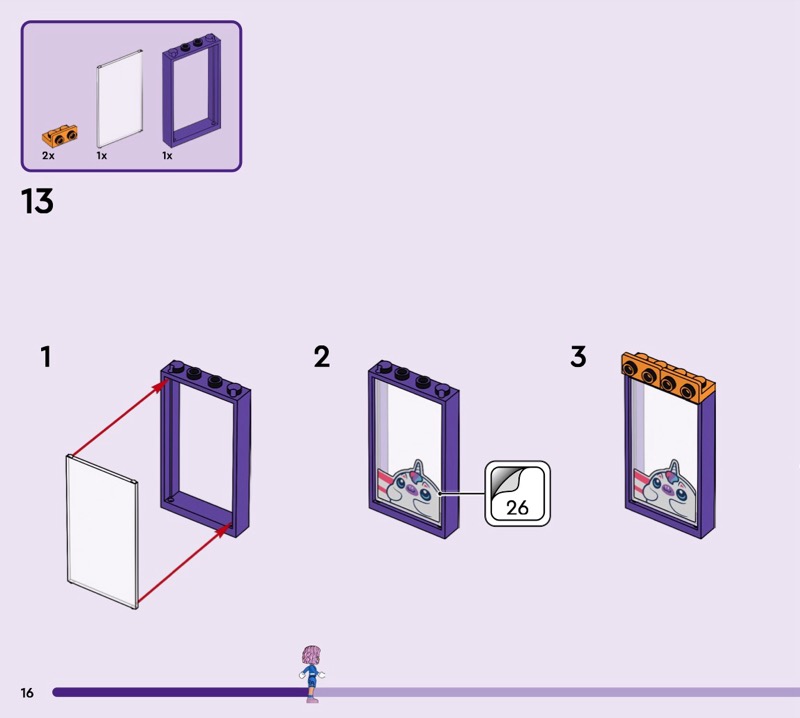 2x
1x
1x

13

1

2

26

3

16