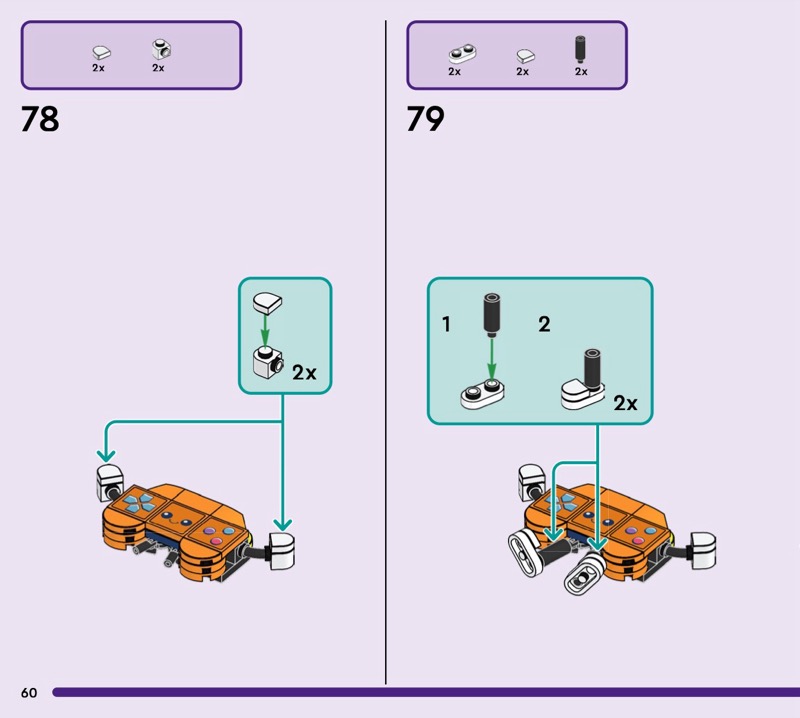 2x 2x

78

2x

2x 2x 2x

79

1 2

2x

60