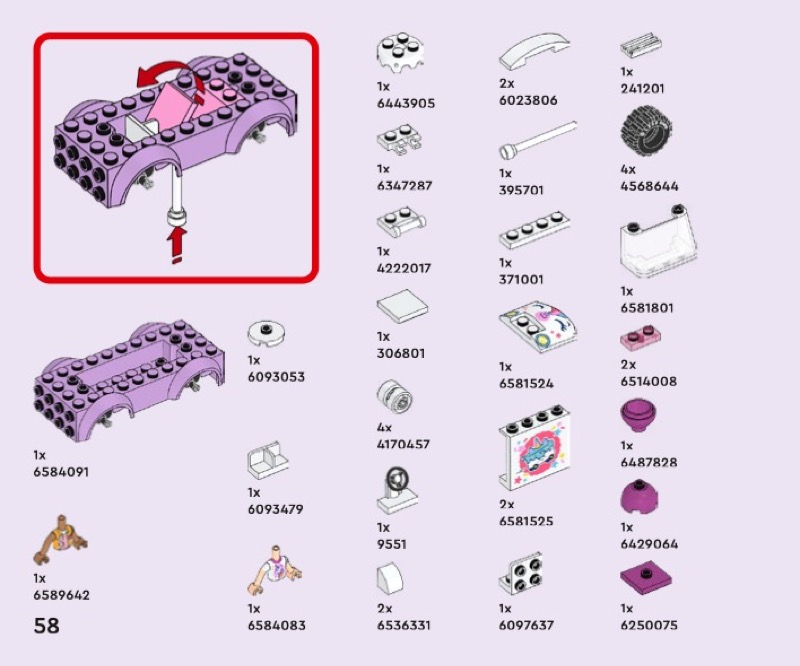 1x
6584091

1x
6589642

58

1x
6093053

1x
6093479

1x
6584083

1x
6443905

1x
6347287

1x
4222017

1x
306801

4x
4170457

1x
9551

2x
6536331

2x
6023806

1x
395701

1x
371001

1x
6581524

2x
6581525

1x
6097637

1x
241201

4x
4568644

1x
6581801

2x
6514008

1x
6487828

1x
6429064

1x
6250075