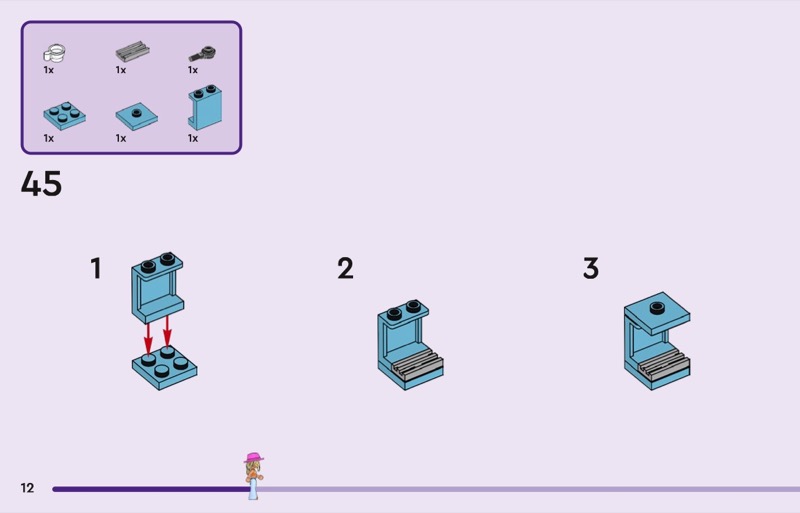 1x
1x
1x
1x
1x
1x

45

1

2

3

12