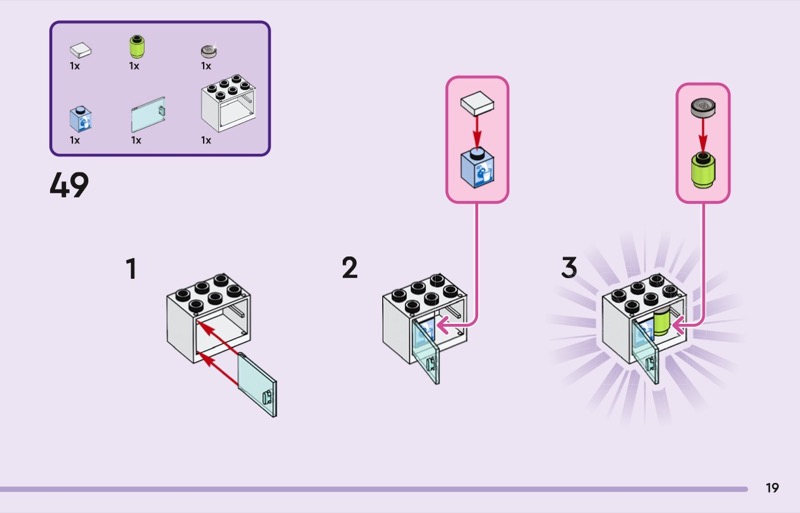 1x 1x 1x
1x 1x 1x

49

1

2

3

19