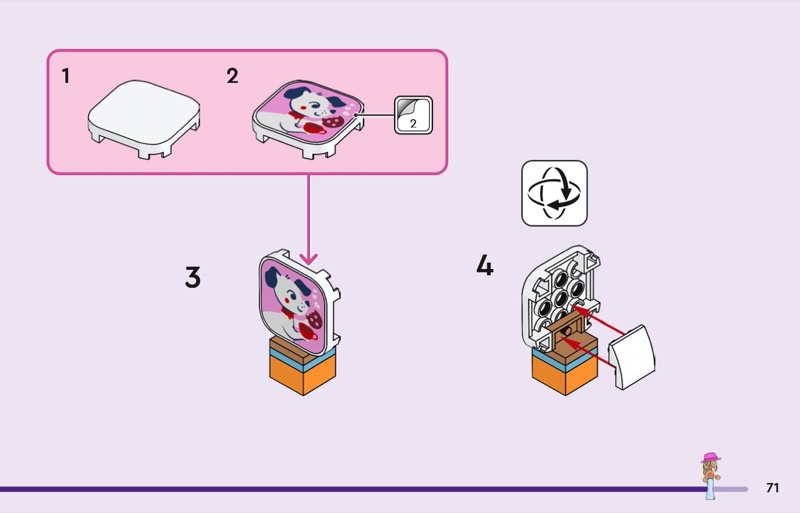 1
2
2
3
4
71