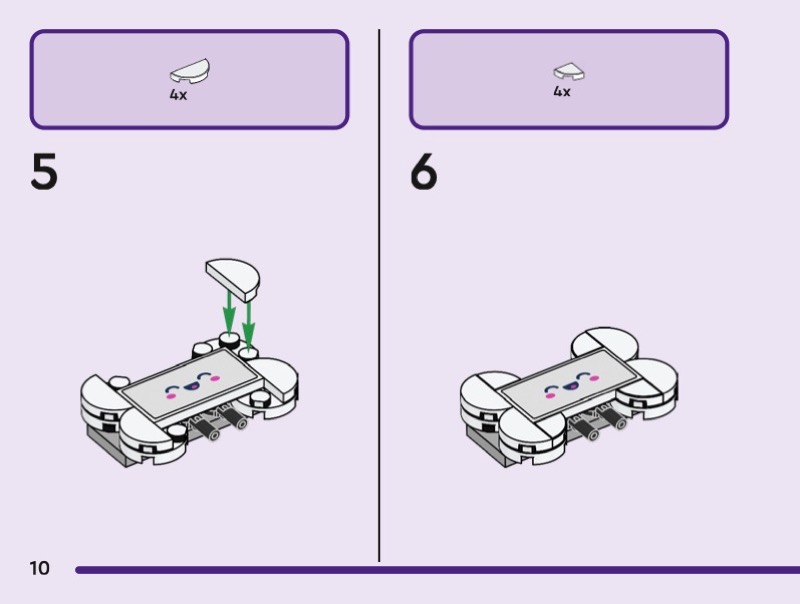 4x

5

4x

6

10