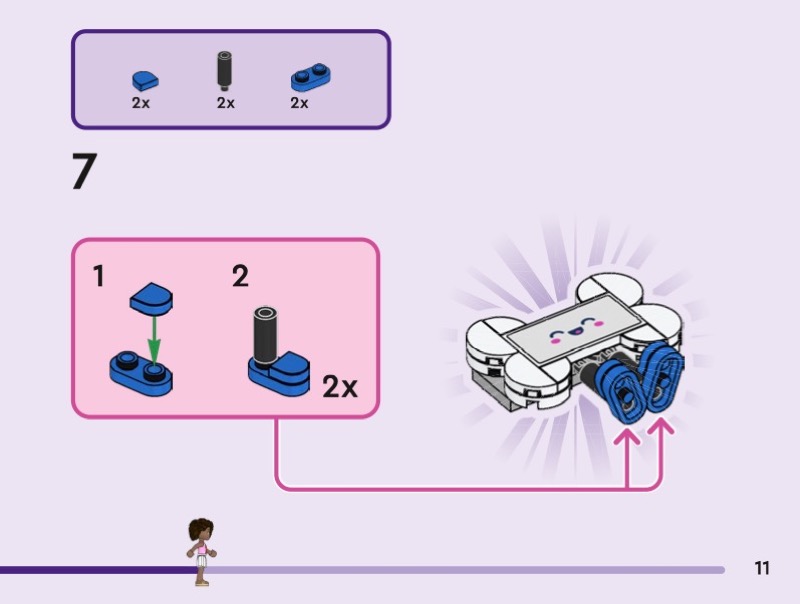 2x 2x 2x

7

1

2

2x

11