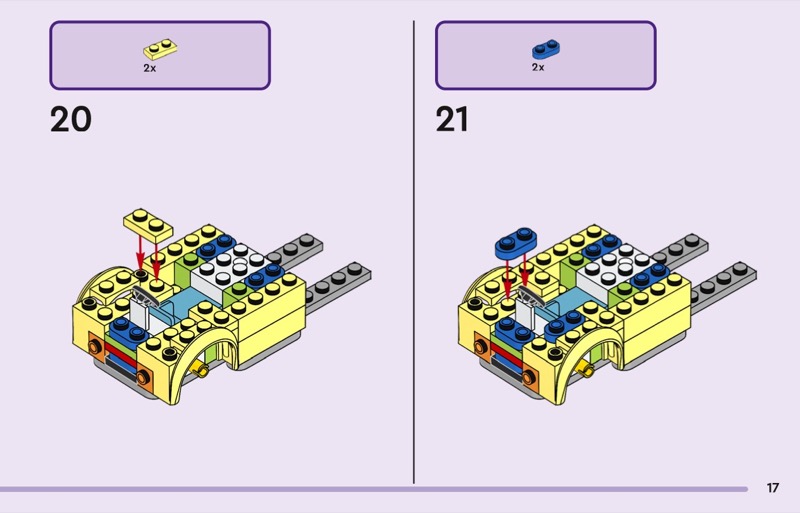 2x

20

2x

21

17