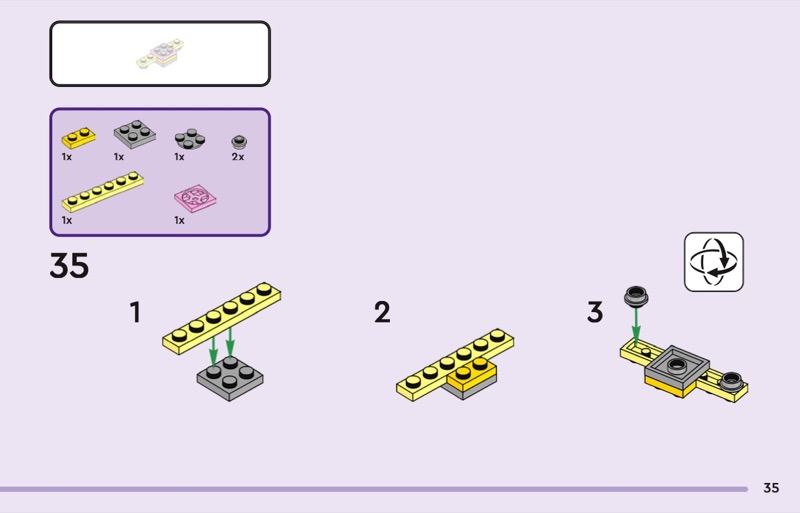 1x 1x 1x 2x

1x 1x

35

1

2

3

35