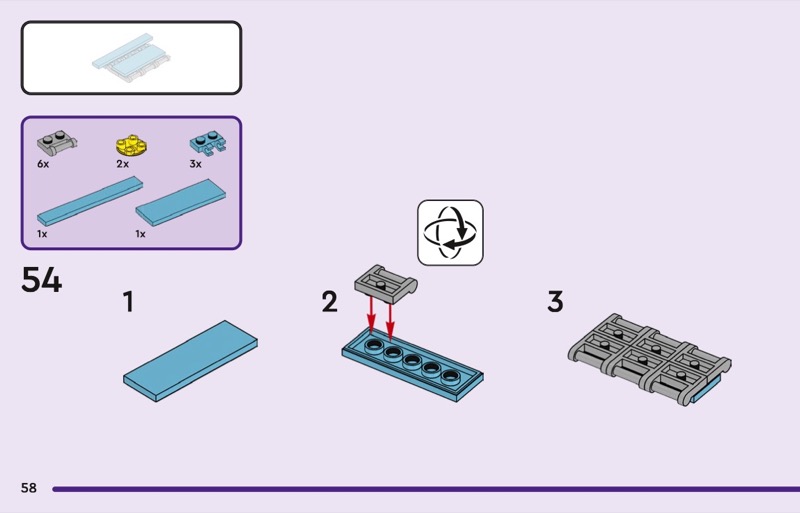 6x
2x
3x
1x
1x

54

1

2

3

58