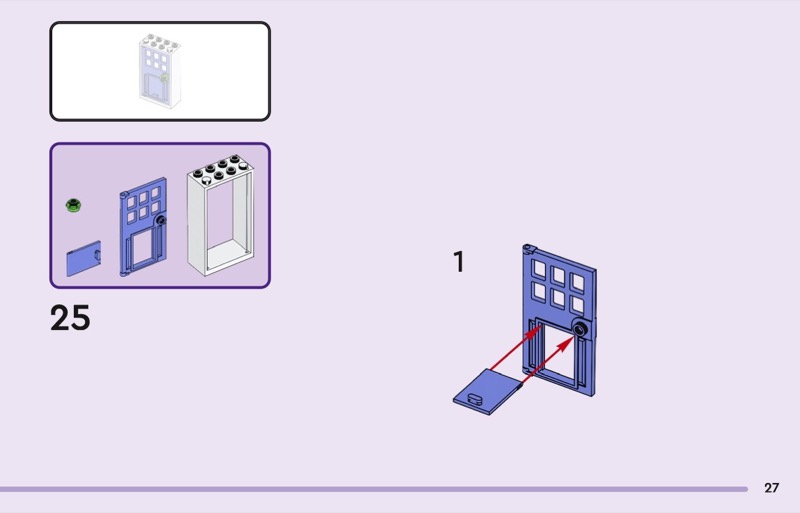 25

1

27