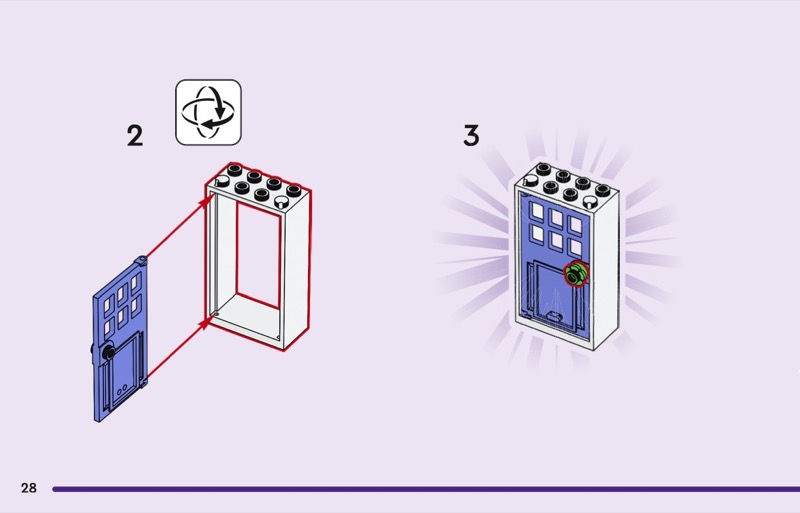 2

3

28