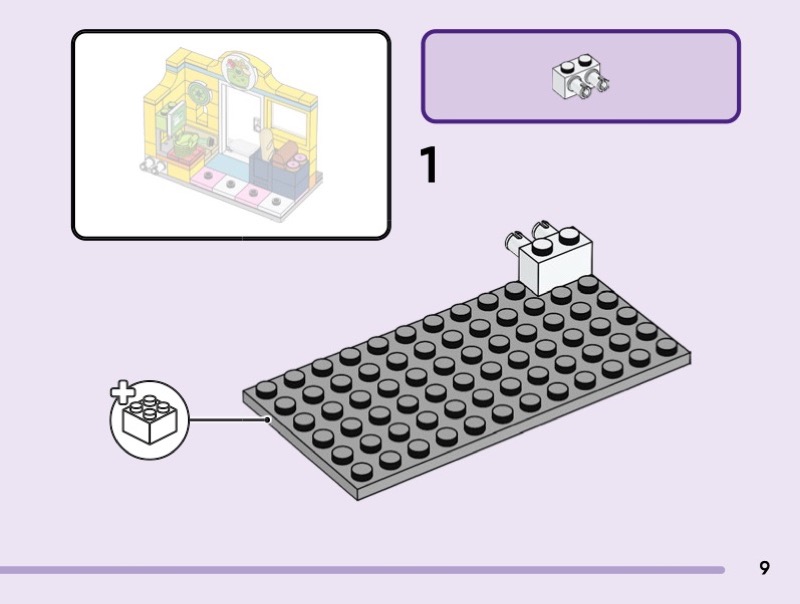 1

9