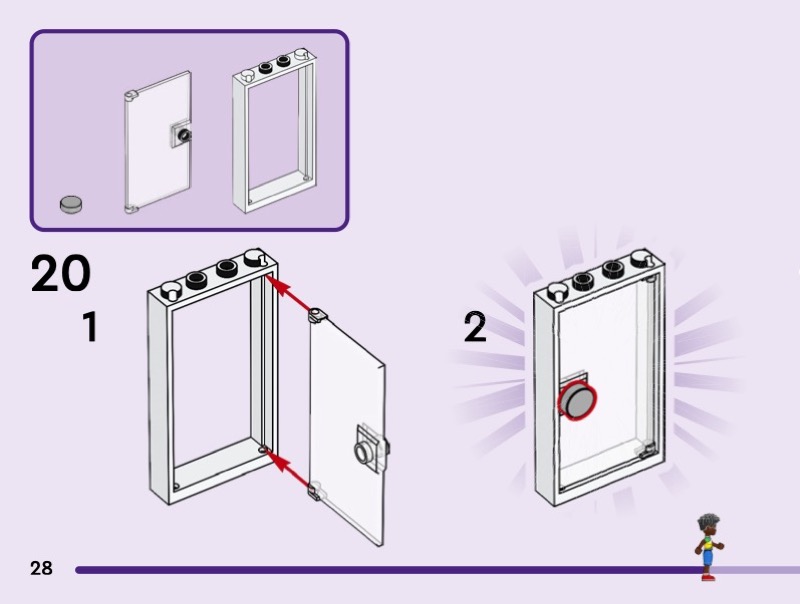 20

1

2

28