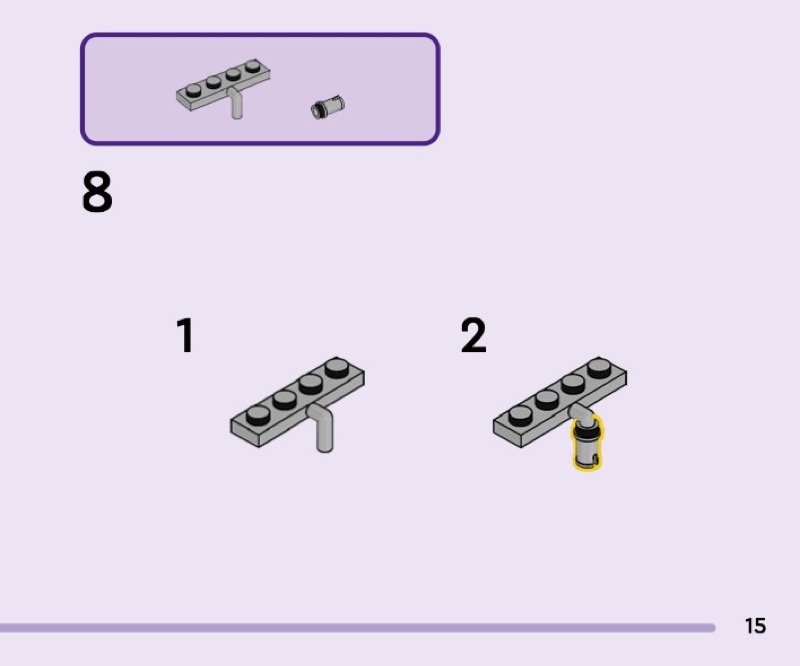 8

1

2

15