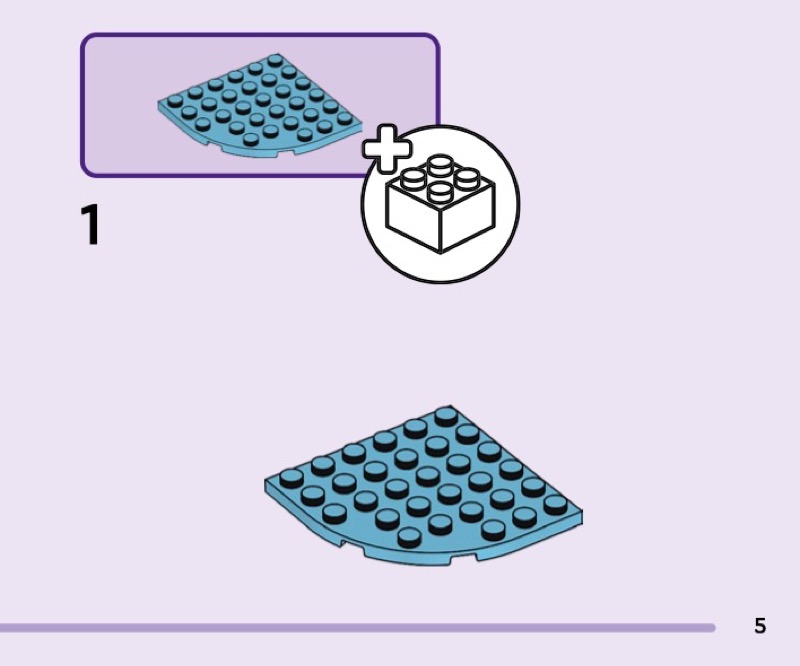 1

5