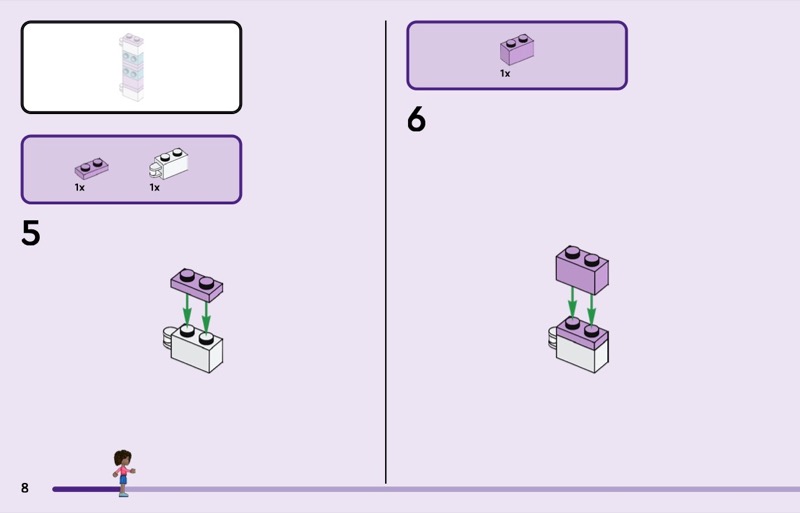 1x

1x

5

1x

6

8