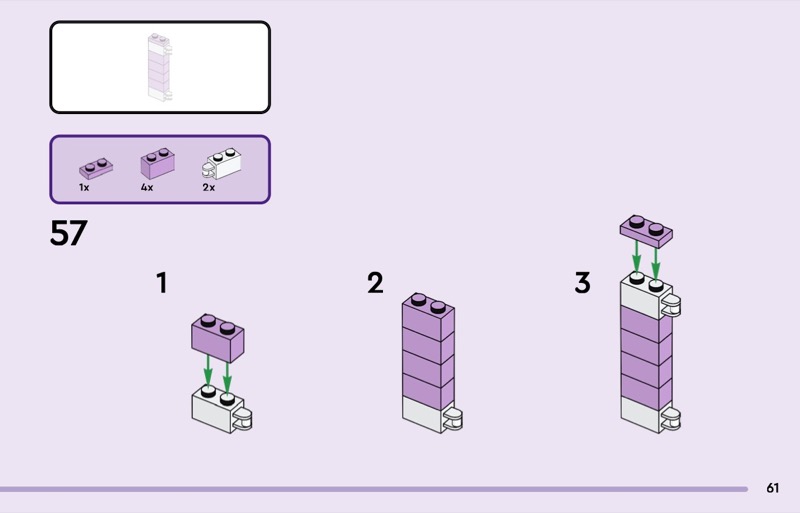 1x 4x 2x

57

1

2

3

61