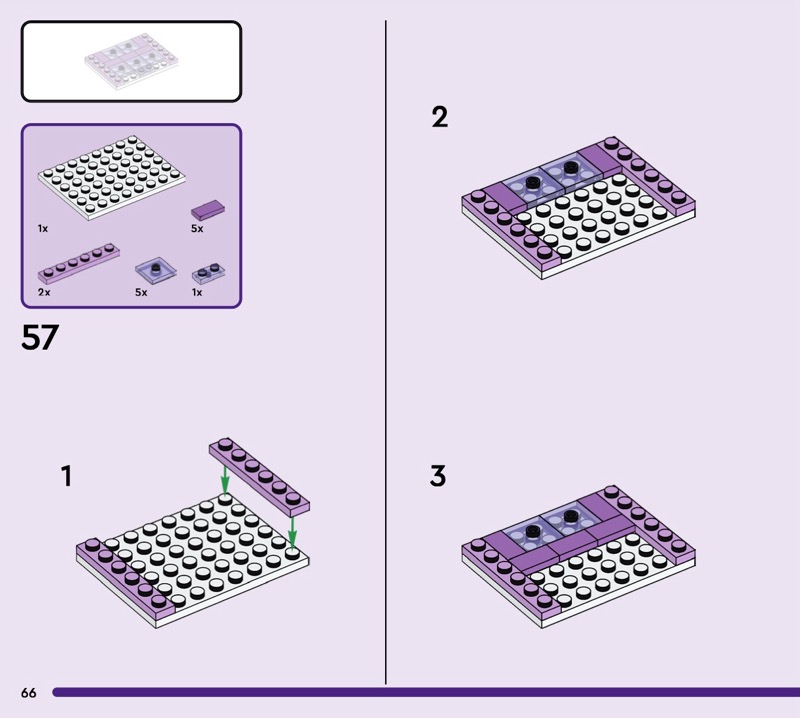 1x
5x
2x
5x
1x

57

1

2

3

66