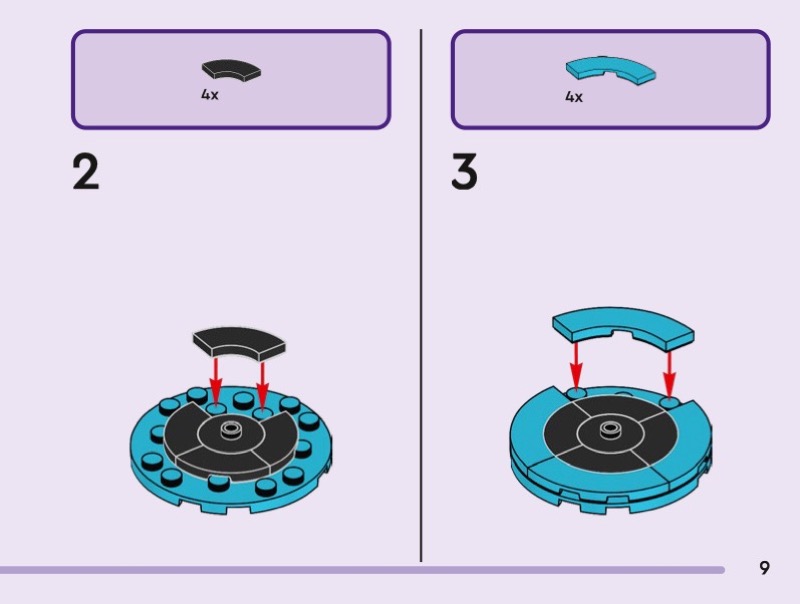 4x

2

4x

3

9