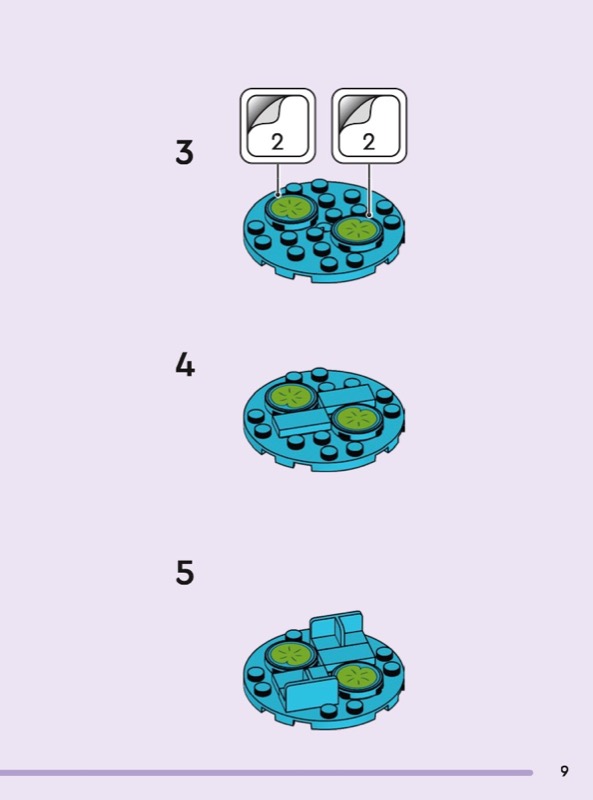 3

2

2

4

5

9