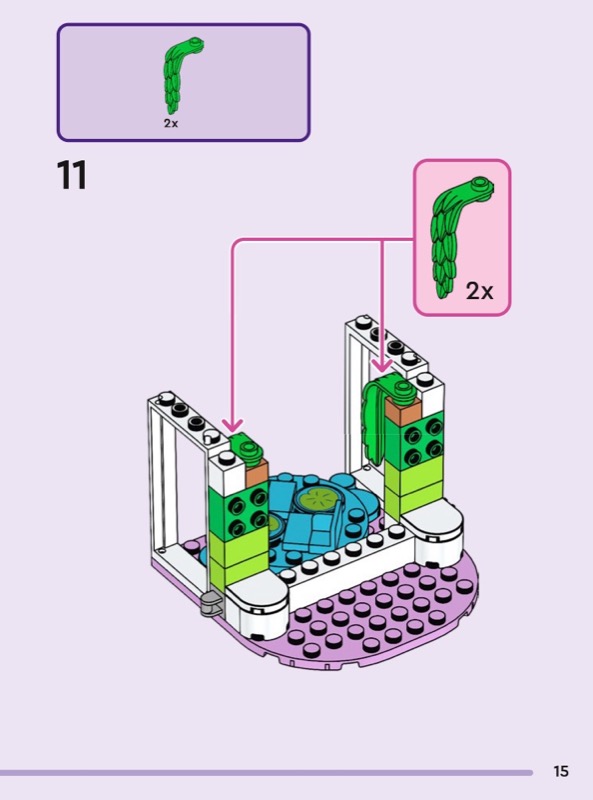 2x

11

2x

15