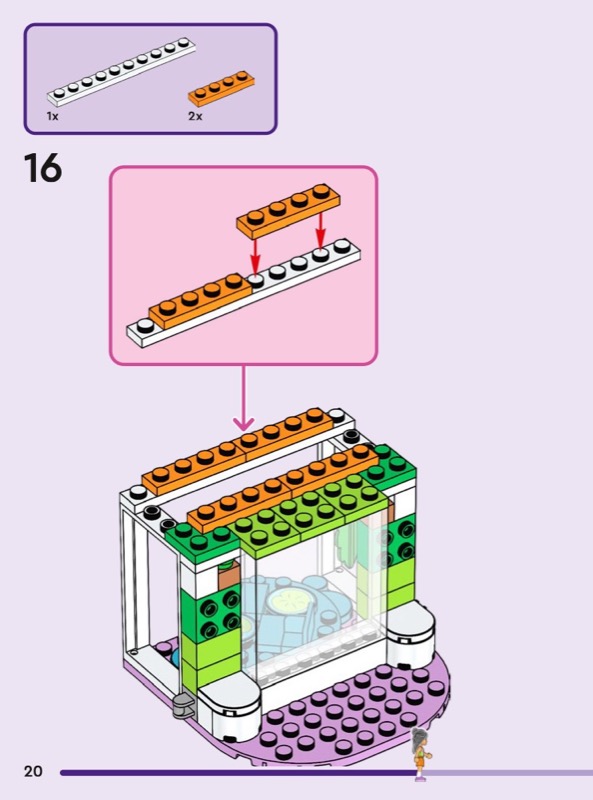 1x

2x

16

20