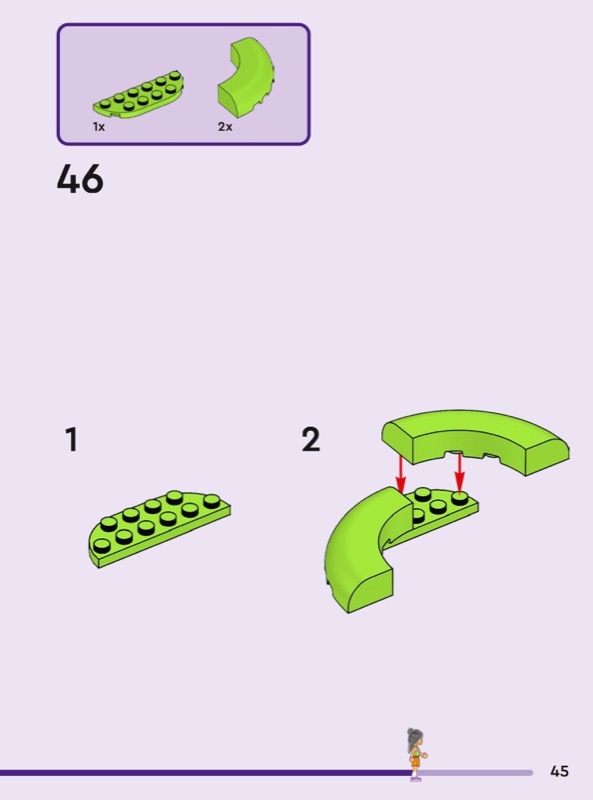 1x
2x

46

1

2

45