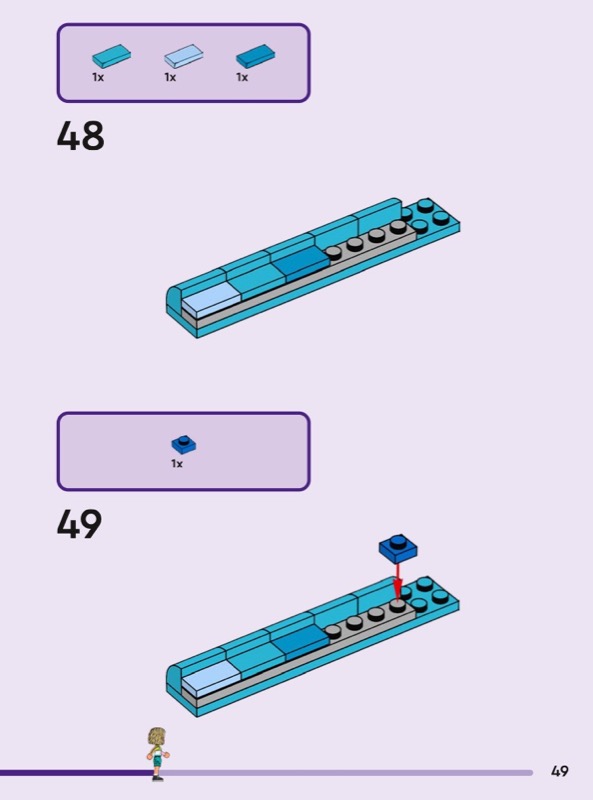 1x 1x 1x

48

1x

49

49