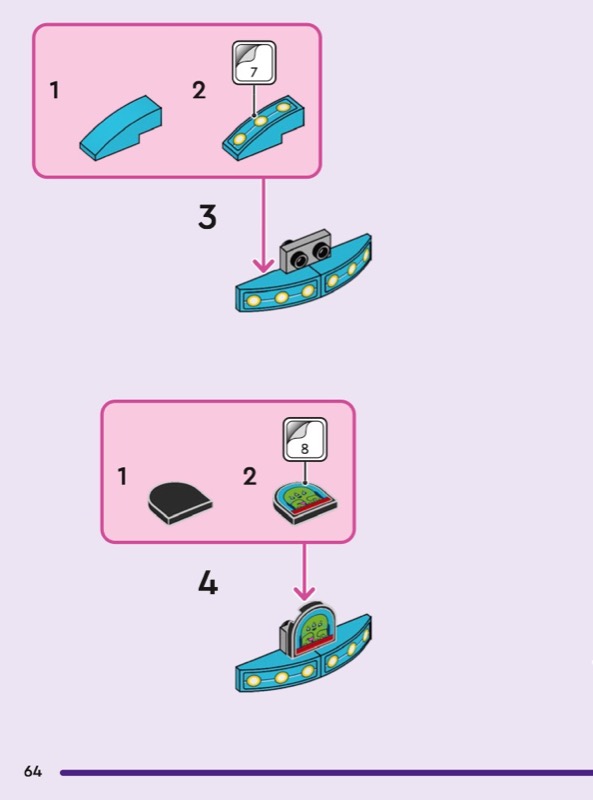 1 2
7

3

1 2
8

4

64