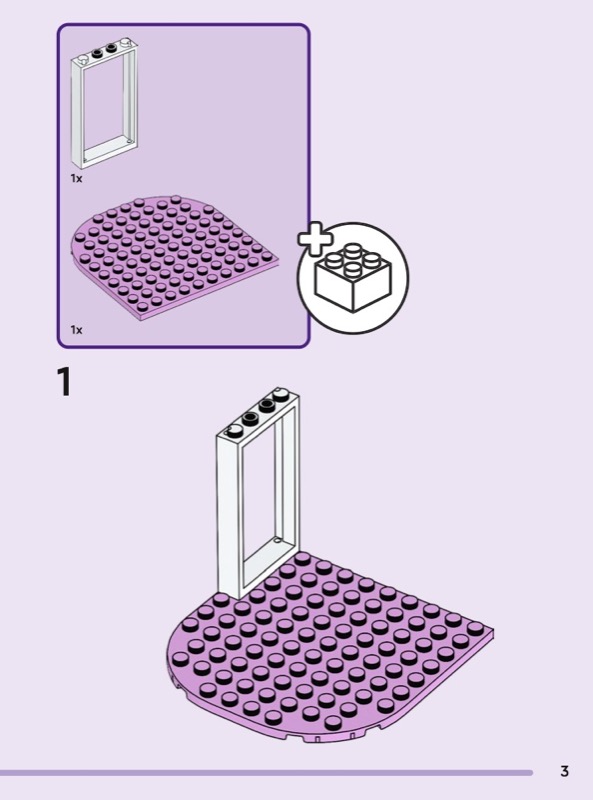 1x

1x

1

3