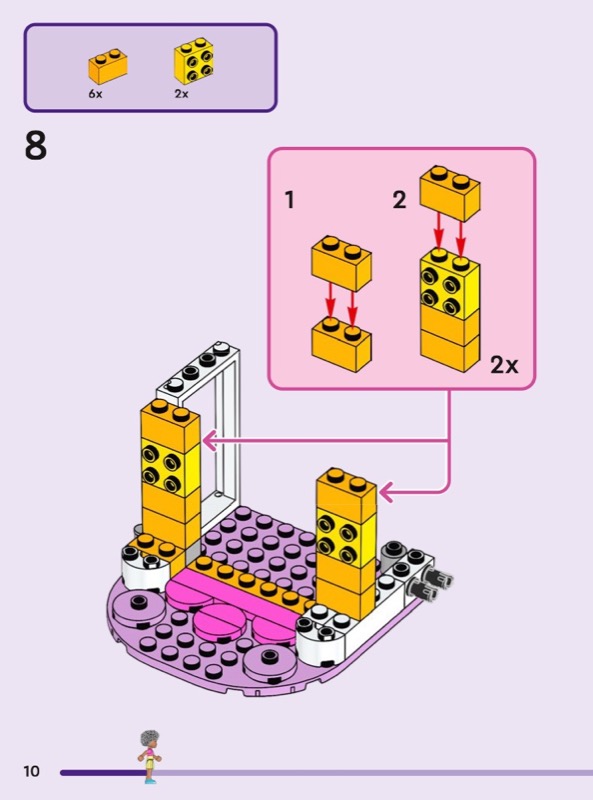 6x
2x

8

1
2
2x

10