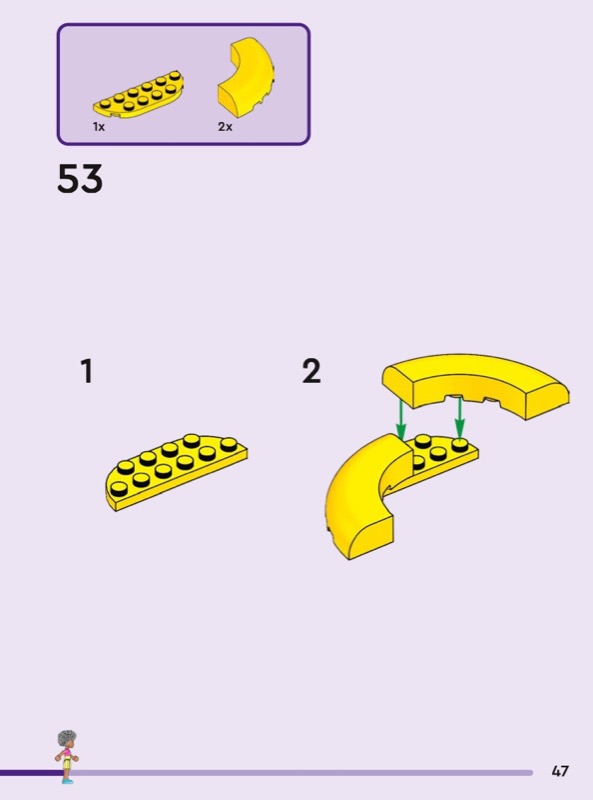 1x

2x

53

1

2

47