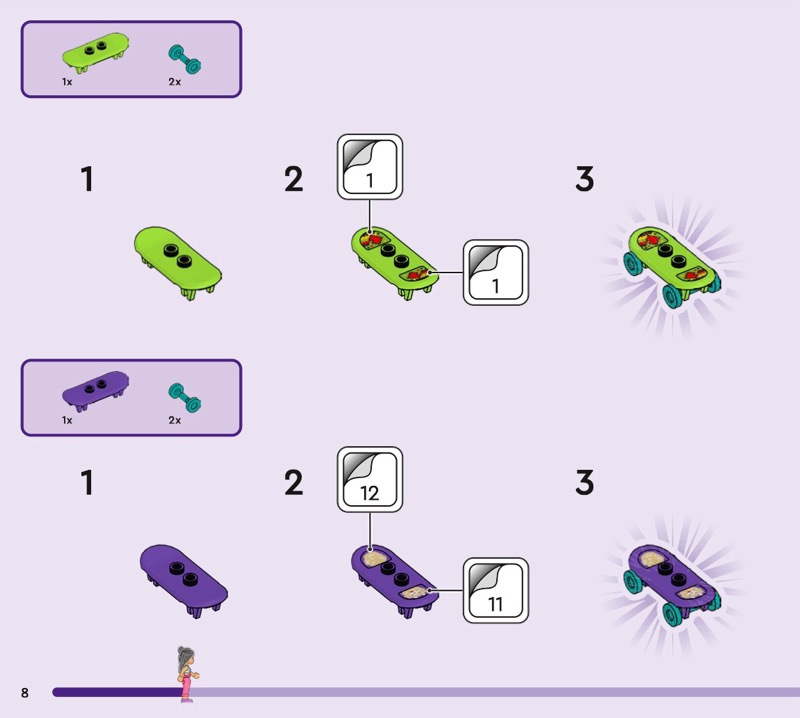 1x 2x

1

2

1

1

3

1x 2x

1

2

12

11

3

8