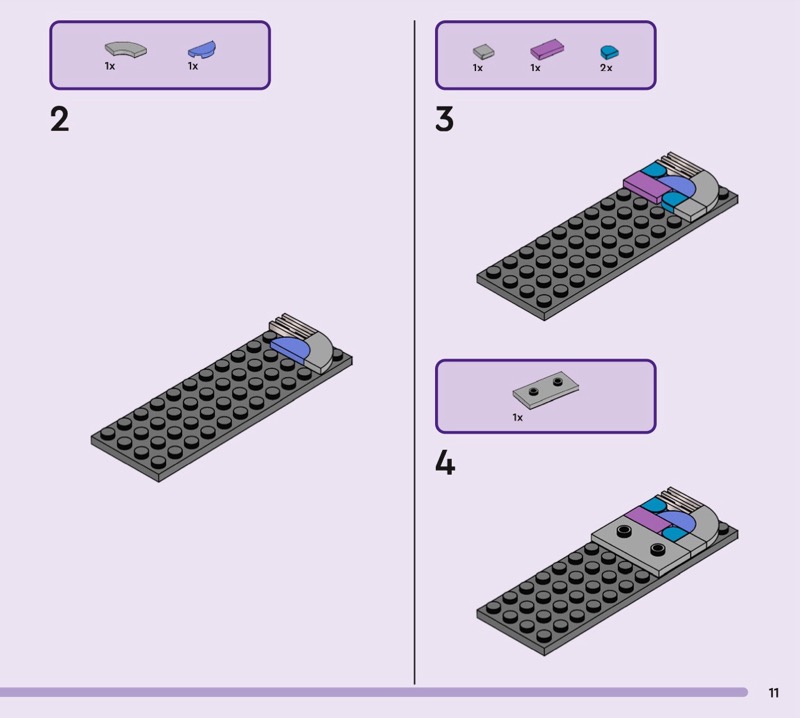 1x 1x

2

1x 1x 2x

3

1x

4

11