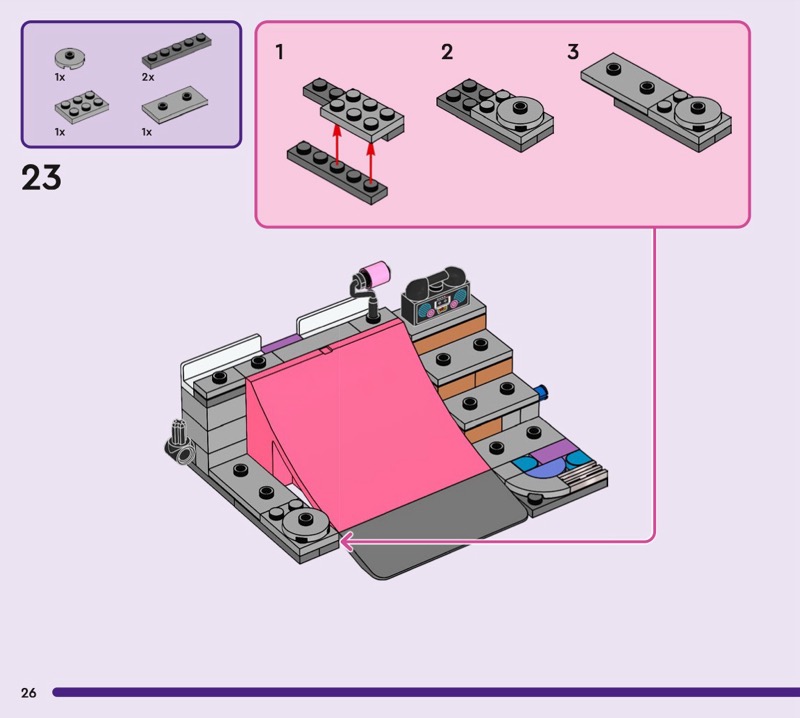 1x
2x
1x
1x

23

1
2
3

26