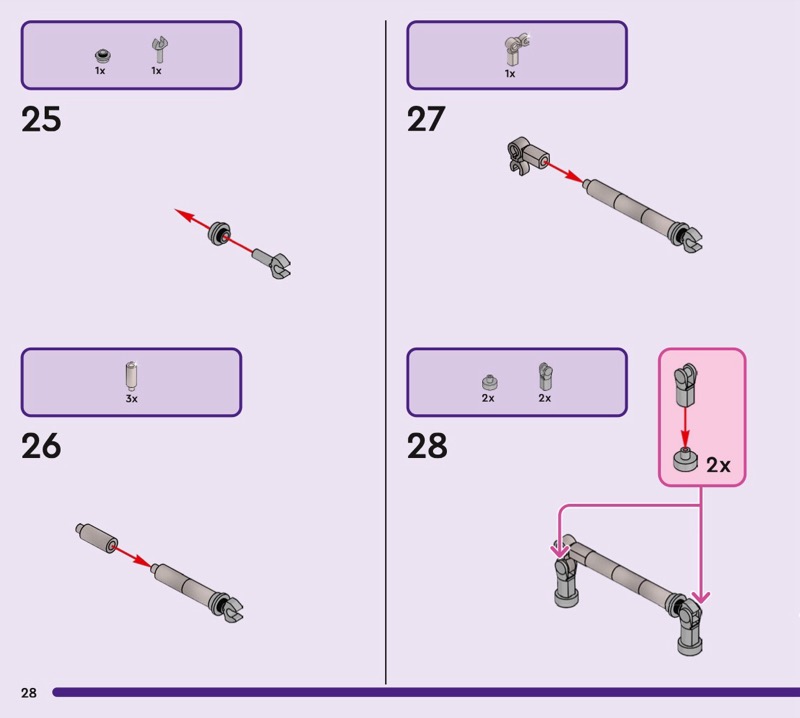 1x 1x

25

3x

26

1x

27

2x 2x

28

2x

28