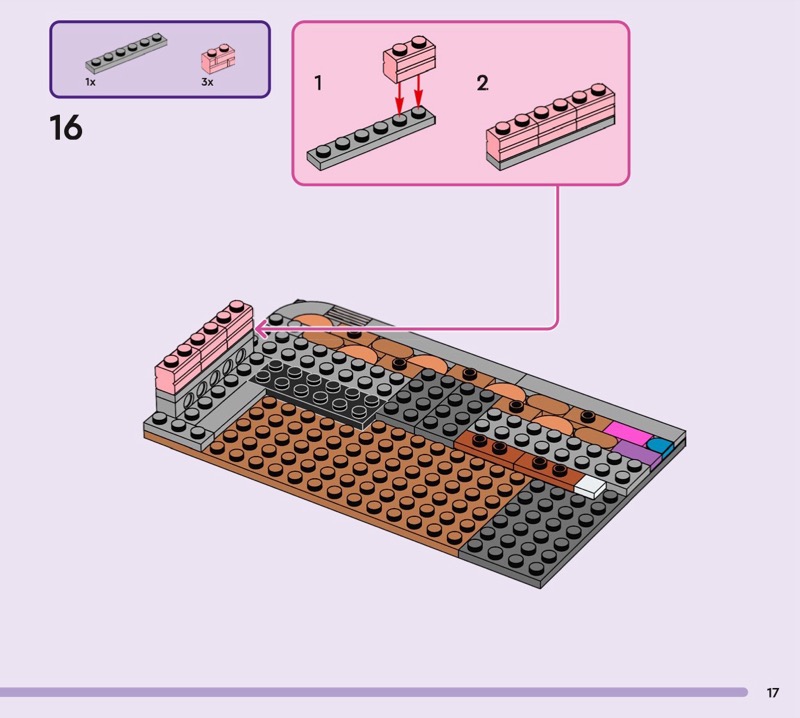 1x 3x

16

1

2

17