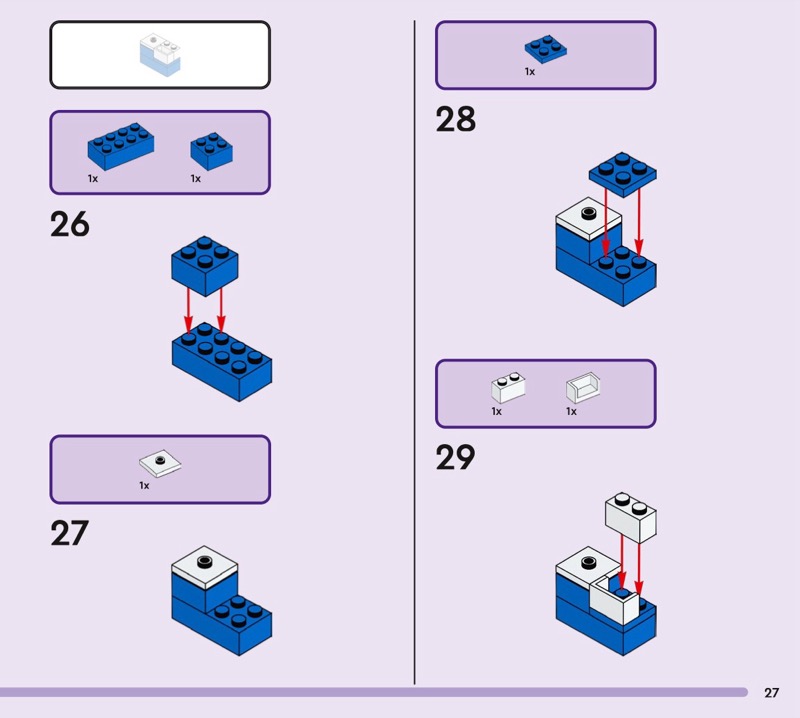 1x 1x

26

1x

27

1x

28

1x 1x

29

27