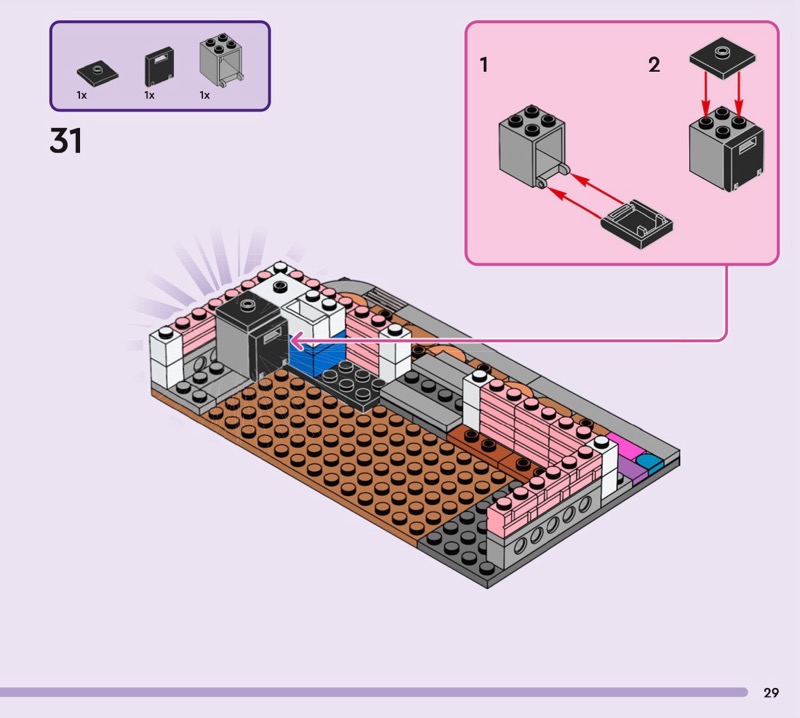 1x 1x 1x

31

1

2

29