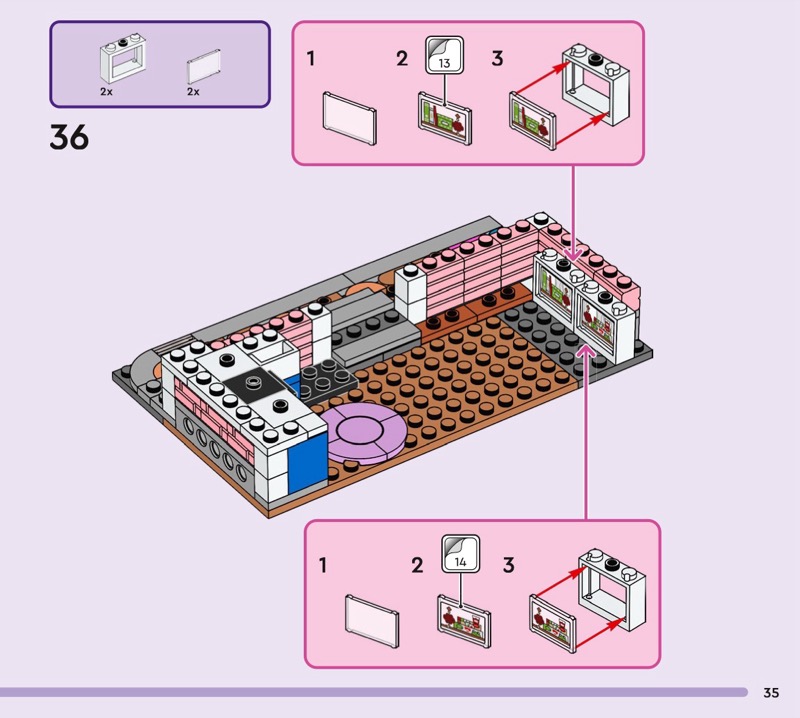 2x 2x

36

1 2 13 3

1 2 14 3

35