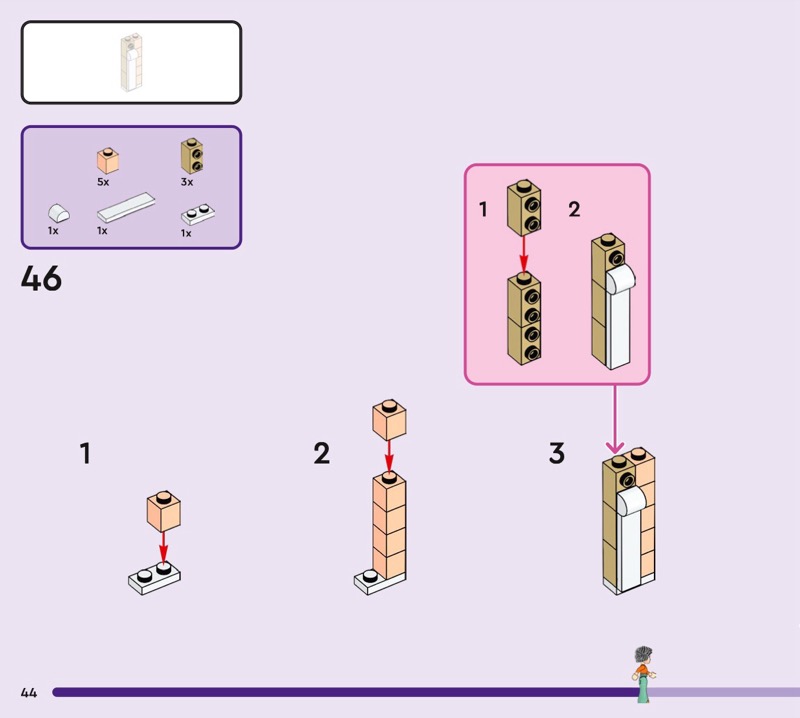 5x
3x
1x
1x
1x

46

1
2

1
2
3

44